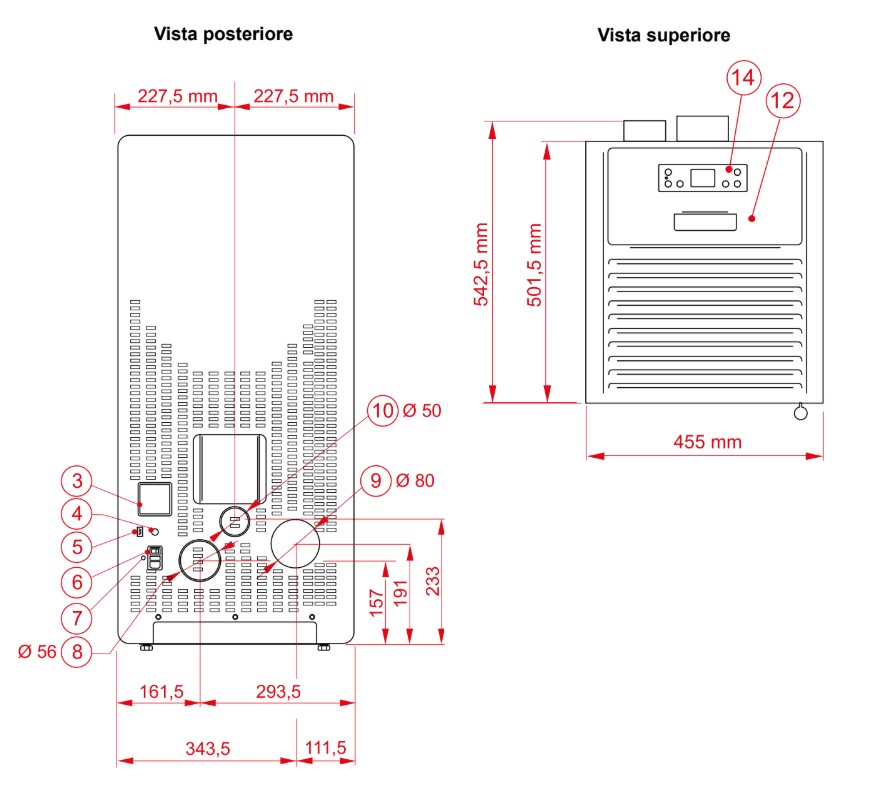 Vista posteriore

227,5 mm 227,5 mm

10 Ø 50

9 Ø 80

3

4

5

6

7

Ø 56 8

157 191 233

161,5 293,5

343,5 111,5

Vista superiore

14

12

542,5 mm 501,5 mm

455 mm